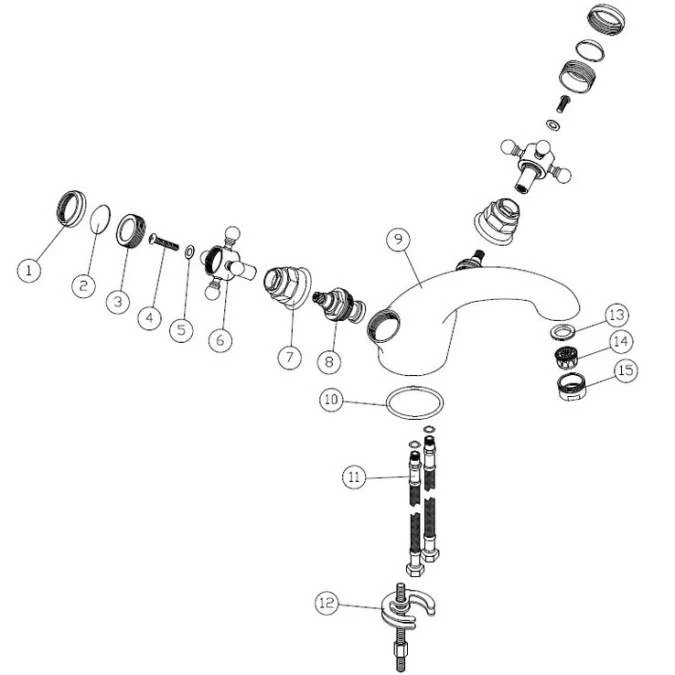 1
2
3
4
5
6
7
8
9
13
14
15
10
11
12