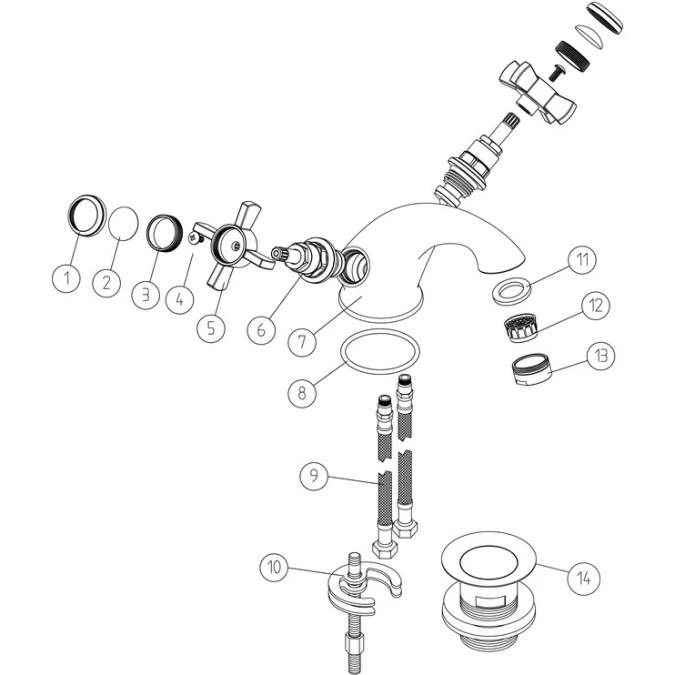 1
2
3
4
5
6
7
8
9
10
11
12
13
14