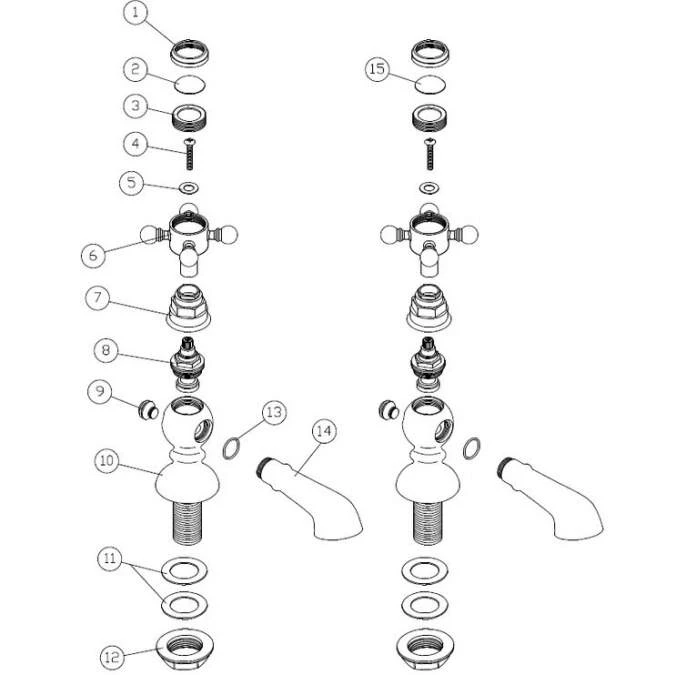 1
2
3
4
5
6
7
8
9
10
11
12
13
14
15