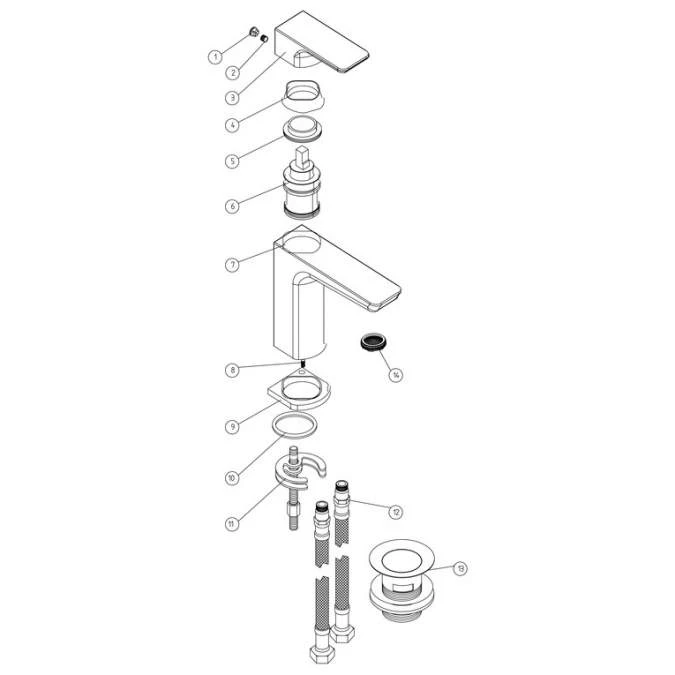 1
2
3
4
5
6
7
8
14
9
10
11
12
13