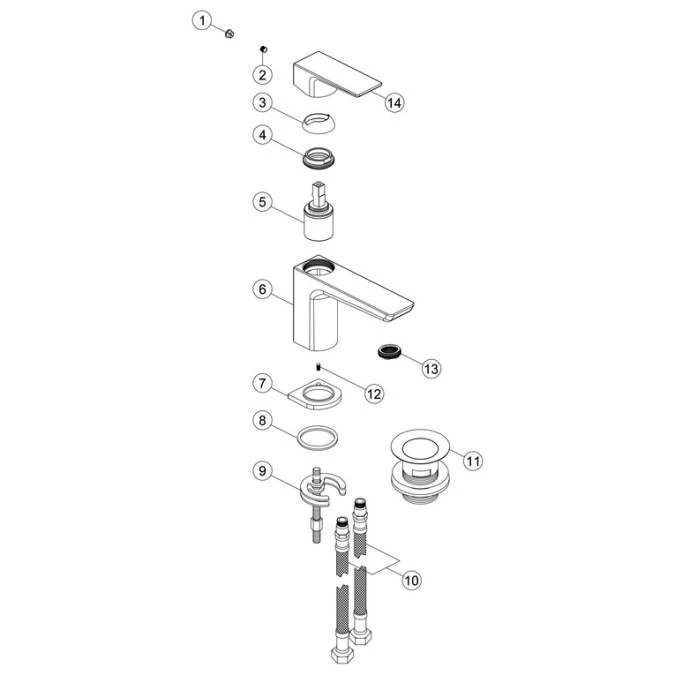 1
2
14
3
4
5
6
13
12
7
8
11
9
10