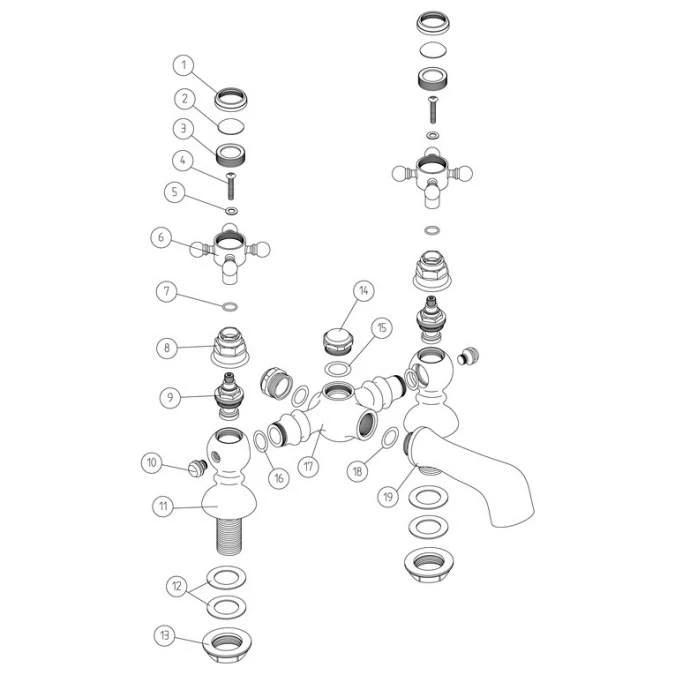 1
2
3
4
5
6
7
8
9
10
11
12
13
14
15
16
17
18
19