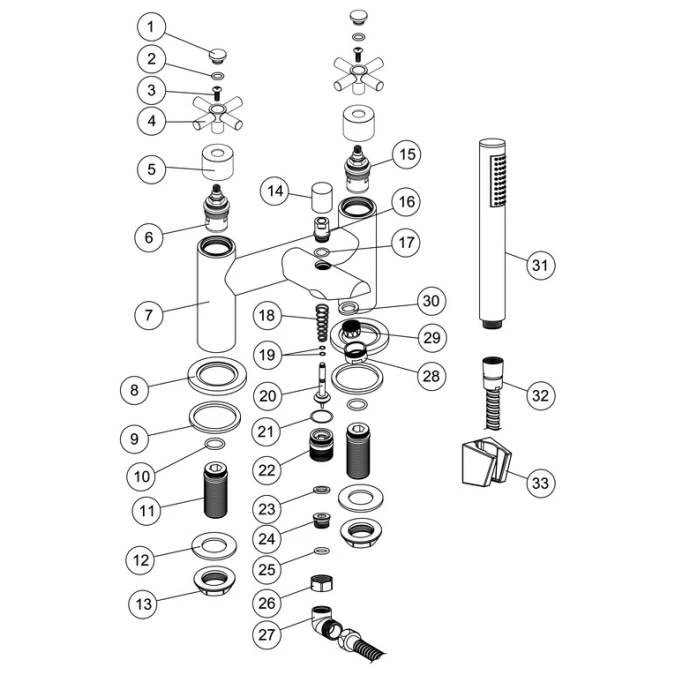 1
2
3
4
5
6
7
8
9
10
11
12
13
14
15
16
17
18
19
20
21
22
23
24
25
26
27
28
29
30
31
32
33